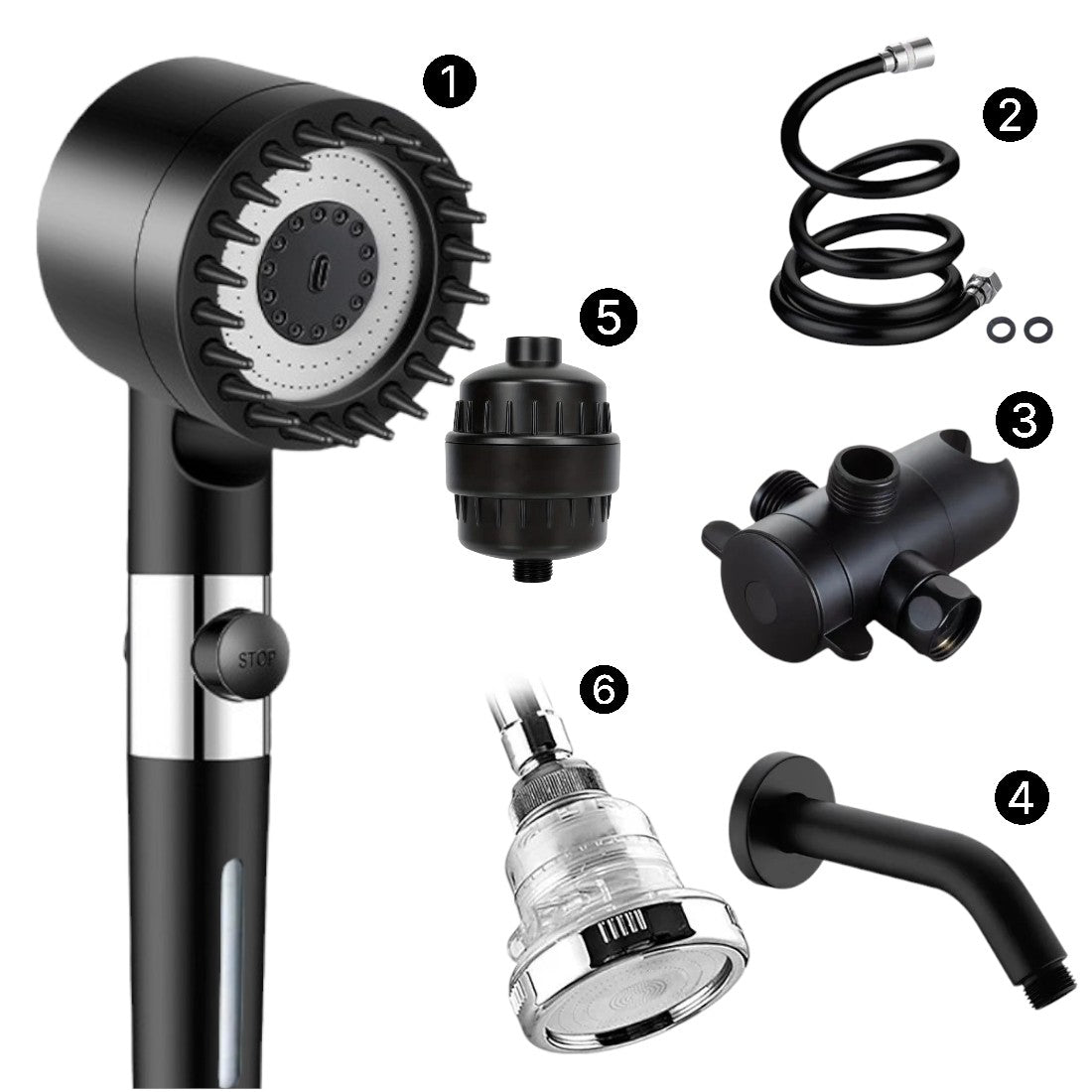 1
2
5
3
STOP
6
4