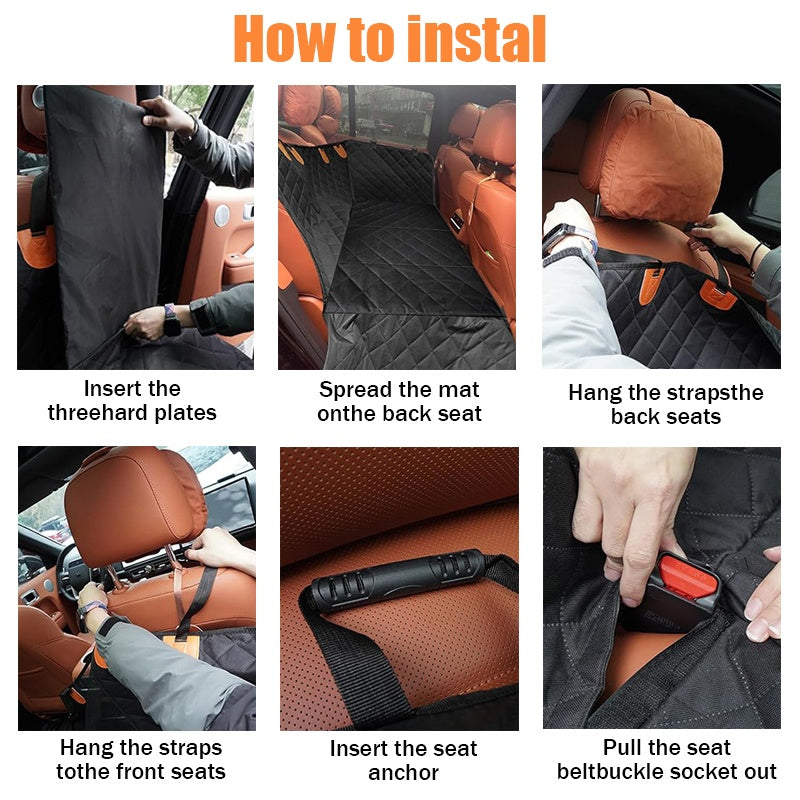 How to instal

Insert the threehard plates

Spread the mat onthe back seat

Hang the strapsthe back seats

Hang the straps tothe front seats

Insert the seat anchor

Pull the seat beltbuckle socket out