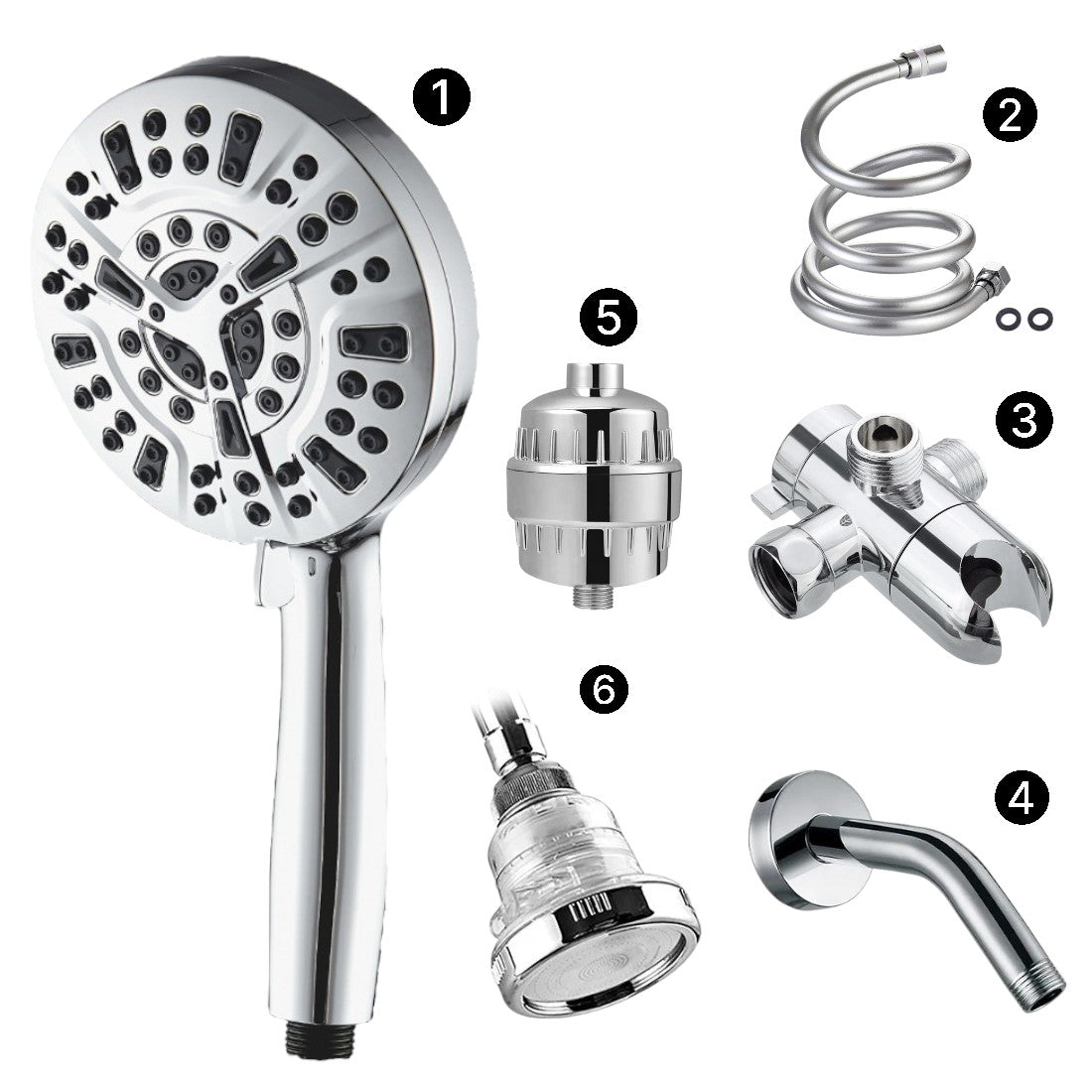 1
2
5
3
6
4