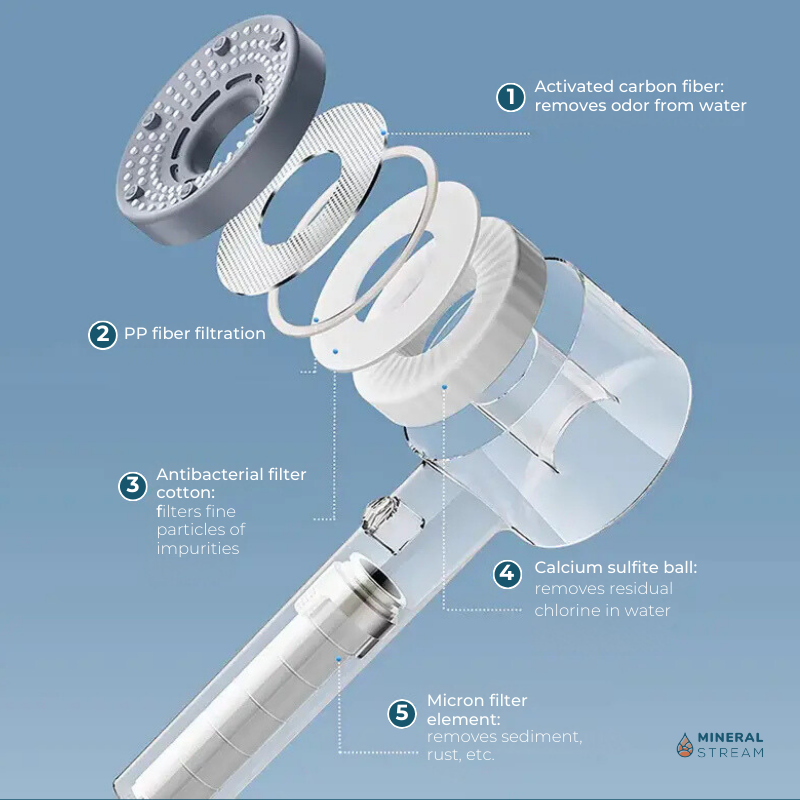 1 Activated carbon fiber: removes odor from water

2 PP fiber filtration

3 Antibacterial filter cotton: filters fine particles of impurities

4 Calcium sulfite ball: removes residual chlorine in water

5 Micron filter element: removes sediment, rust, etc.

MINERAL STREAM