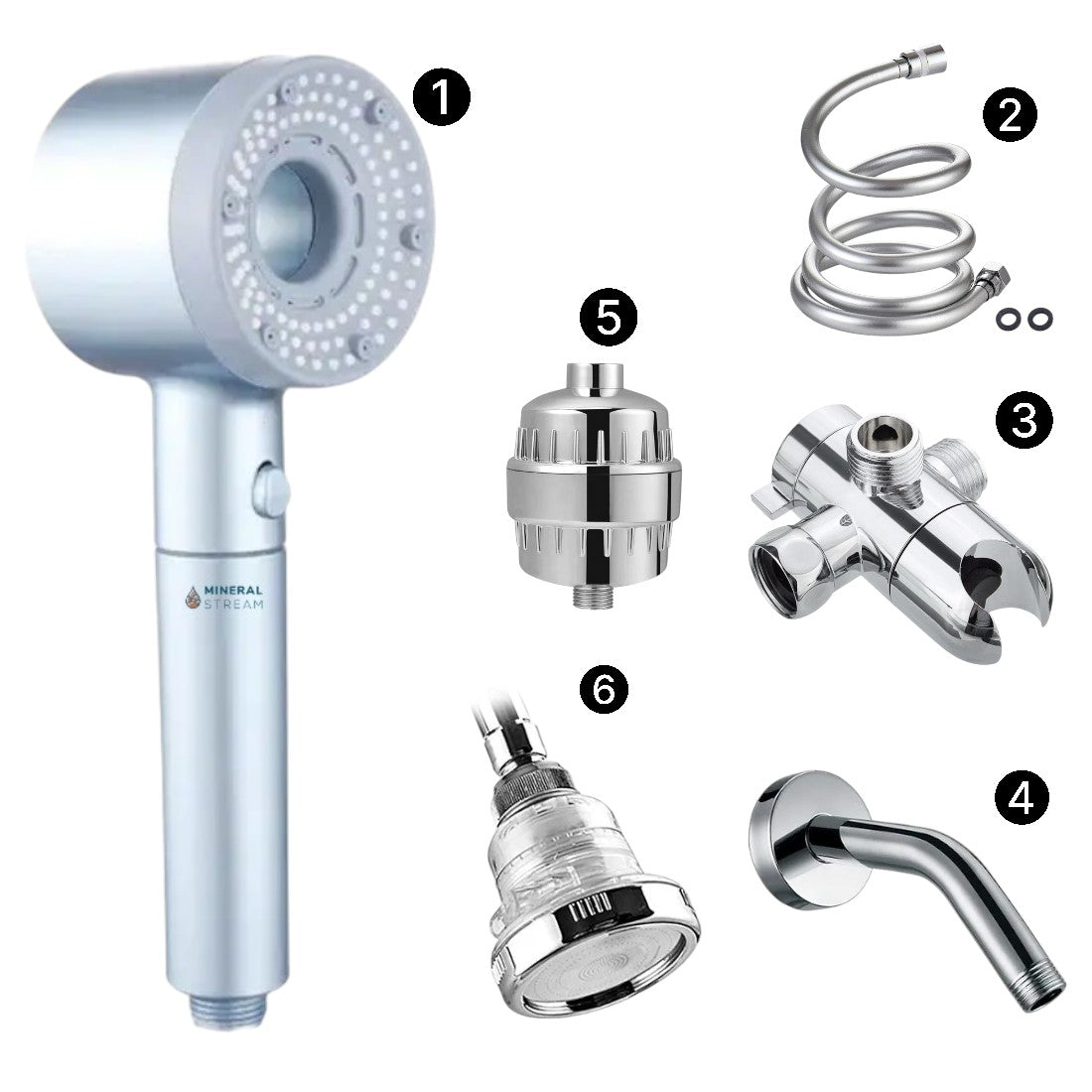 1

2

5

3

MINERAL STREAM

6

4