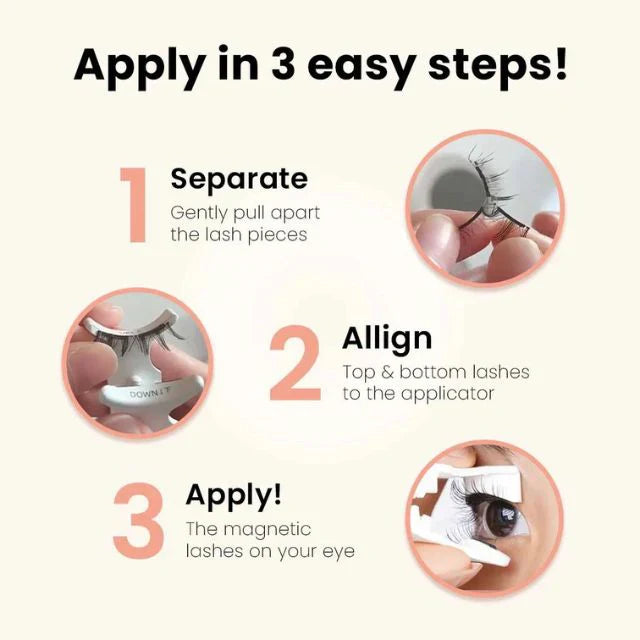 Apply in 3 easy steps!

1 Separate
Gently pull apart the lash pieces

DOWN

2 Allign
Top & bottom lashes to the applicator

3 Apply!
The magnetic lashes on your eye