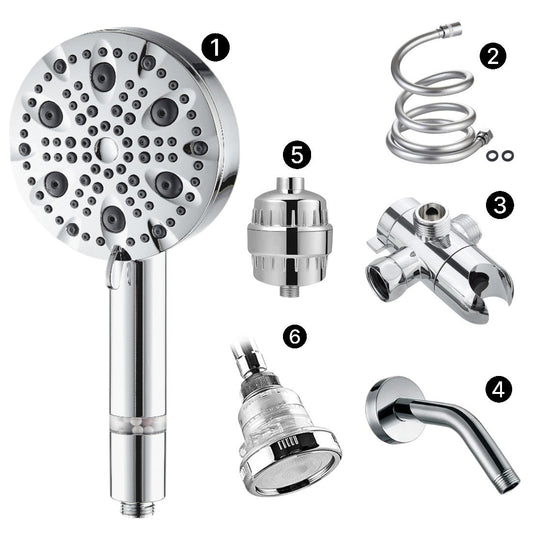 1
2
5
3
6
4