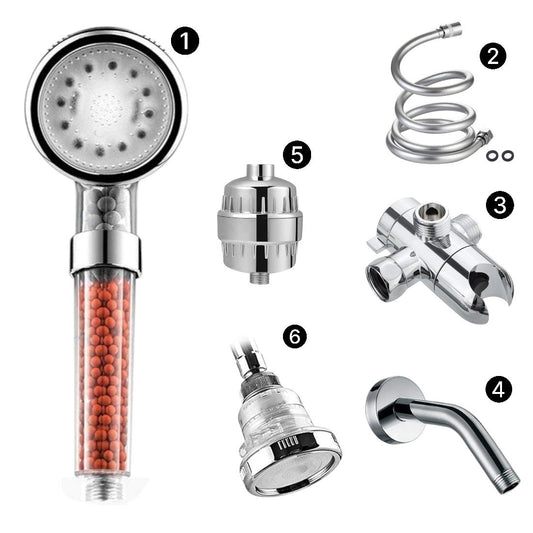 1
2
5
3
6
4