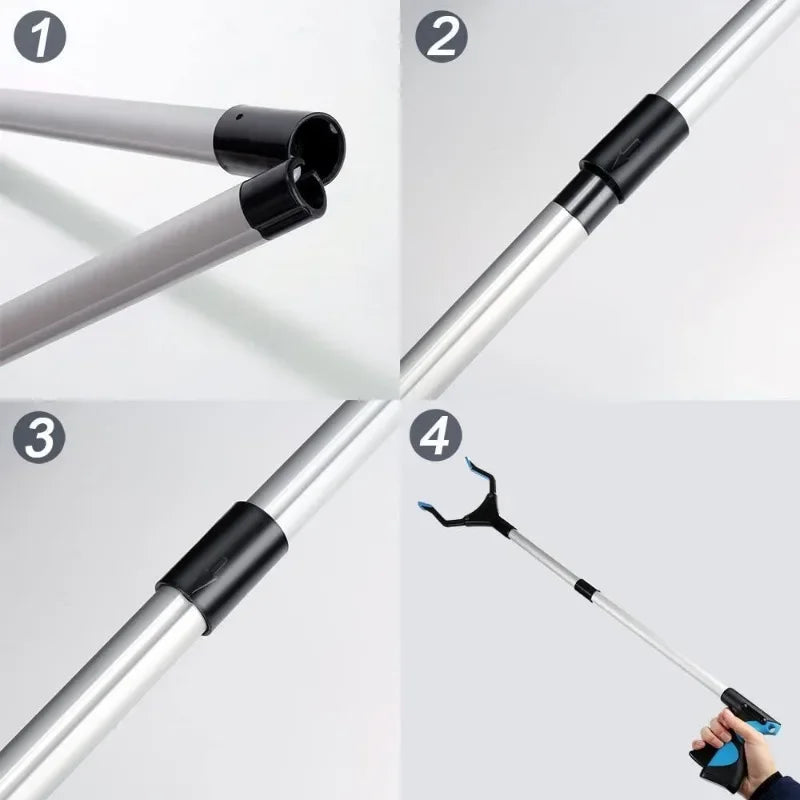 1

2

3

4