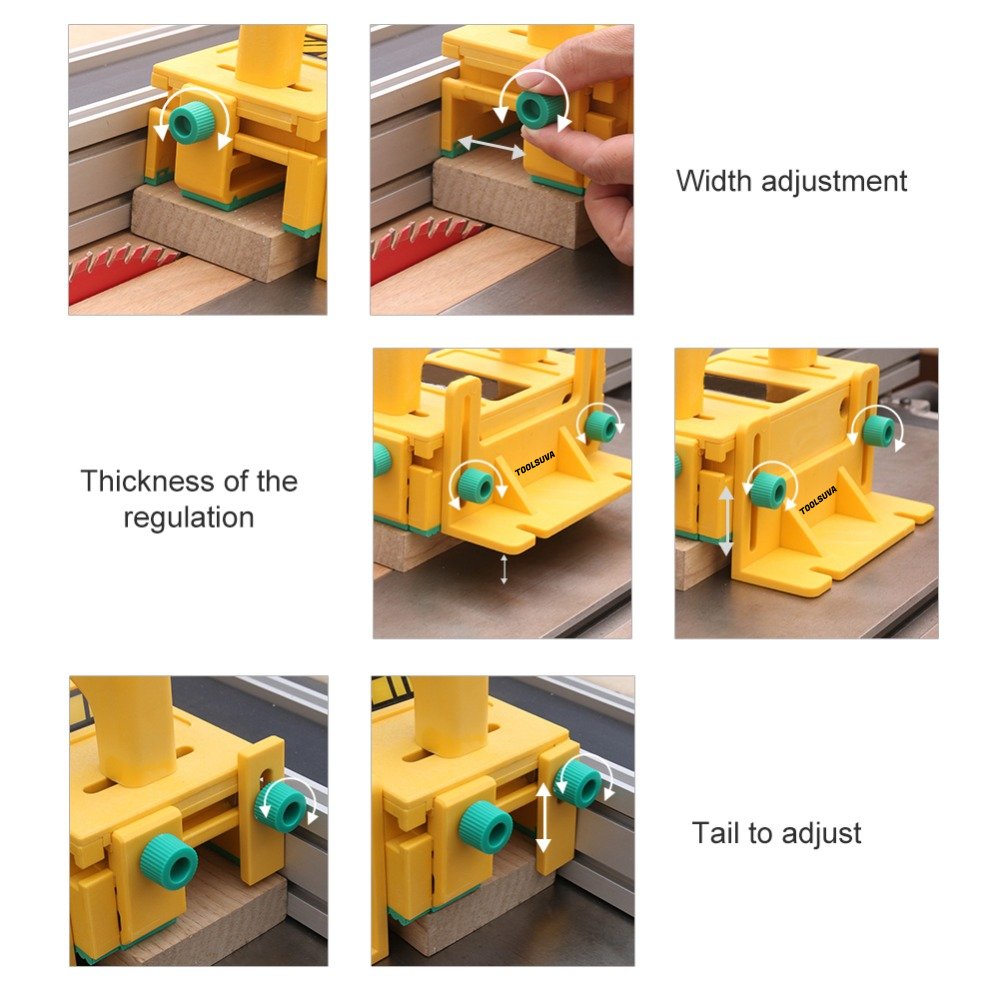 Width adjustment

Thickness of the regulation

TOOLSUVA

TOOLSUVA

Tail to adjust