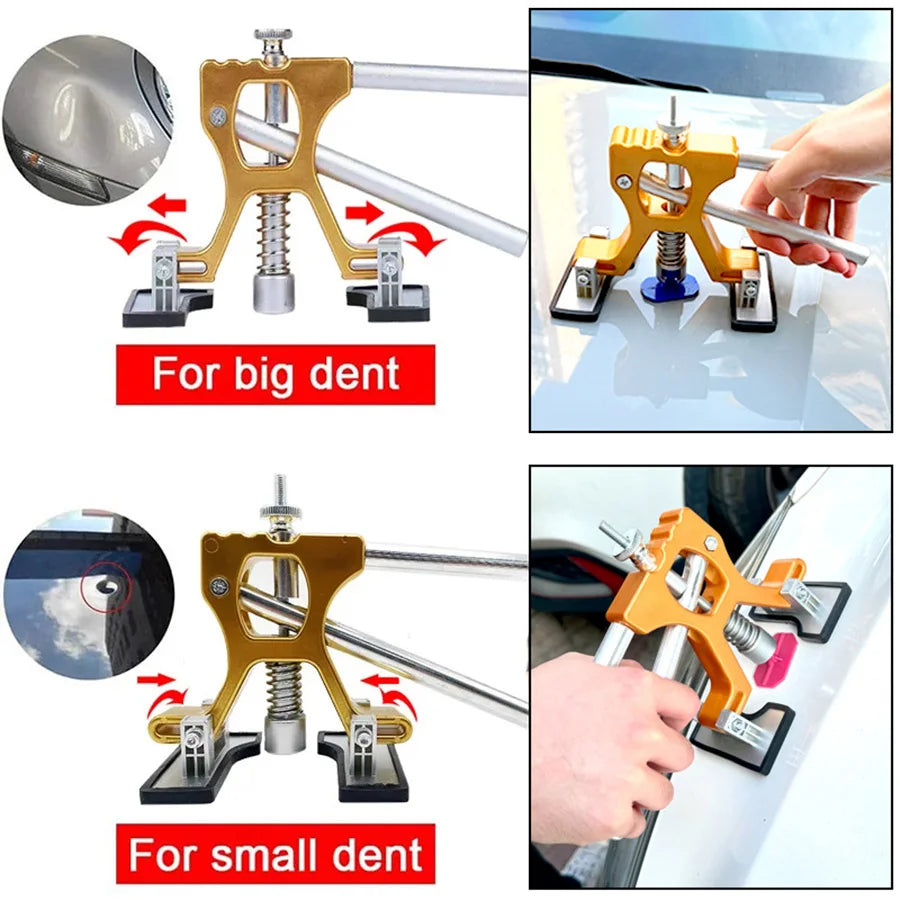 For big dent

For small dent