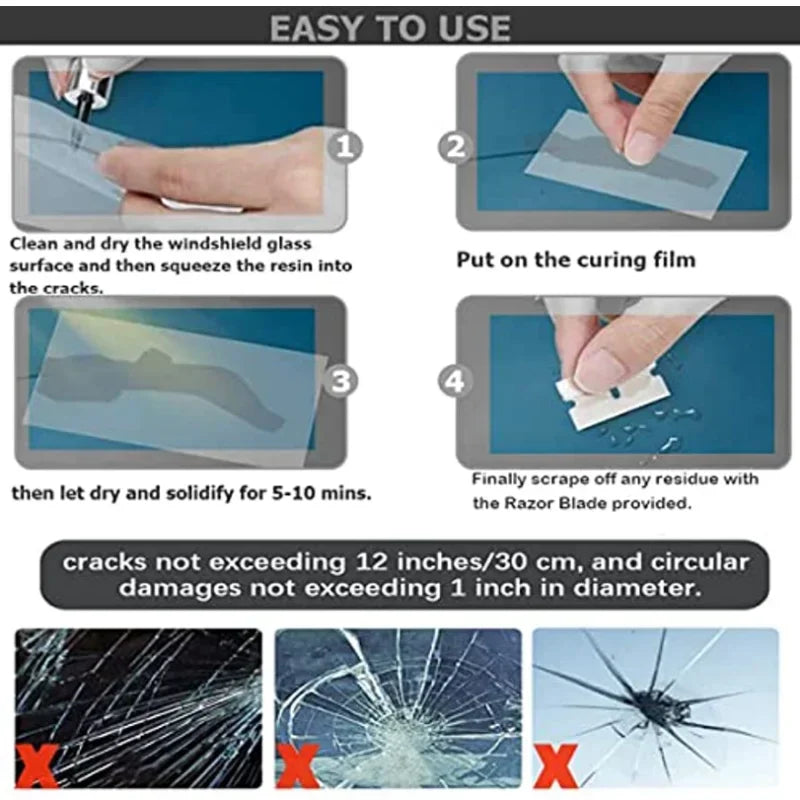 EASY TO USE

1

Clean and dry the windshield glass surface and then squeeze the resin into the cracks.

2

Put on the curing film

3

then let dry and solidify for 5-10 mins.

4

Finally scrape off any residue with the Razor Blade provided.

cracks not exceeding 12 inches/30 cm, and circular damages not exceeding 1 inch in diameter.

X

X

X