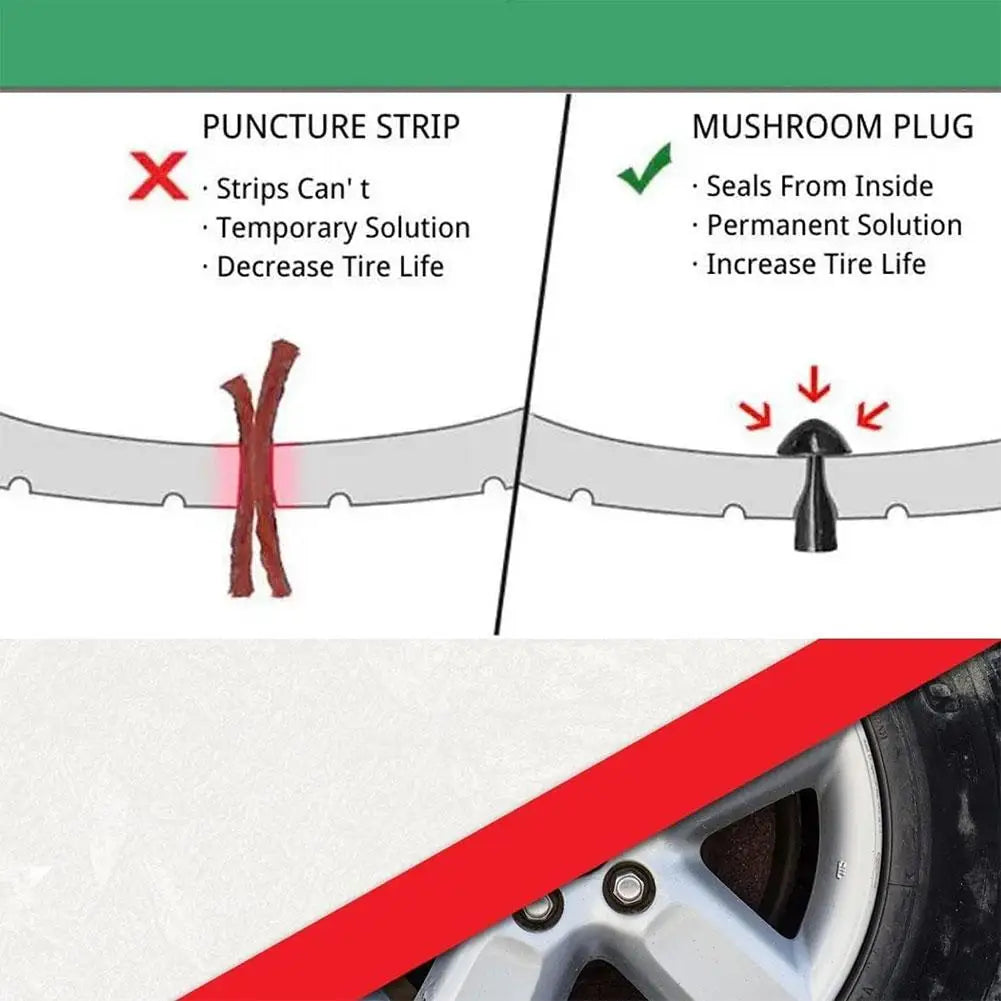 PUNCTURE STRIP

· Strips Can' t
· Temporary Solution
· Decrease Tire Life

MUSHROOM PLUG

· Seals From Inside
· Permanent Solution
· Increase Tire Life