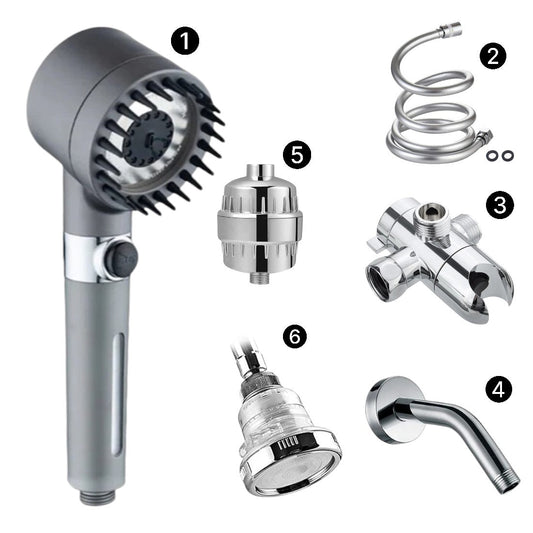 1
2
5
3
6
4