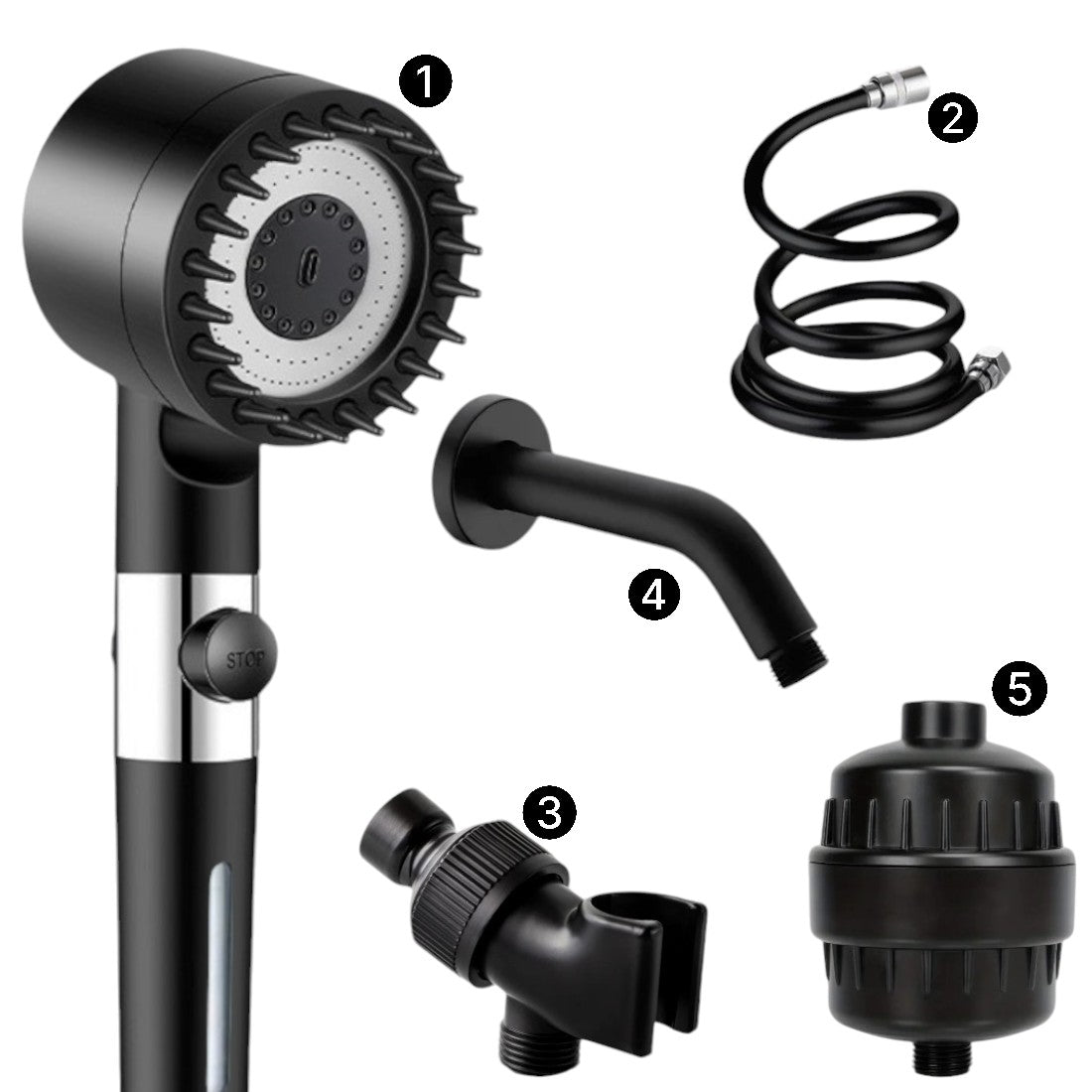 1
2
4
STOP
5
3