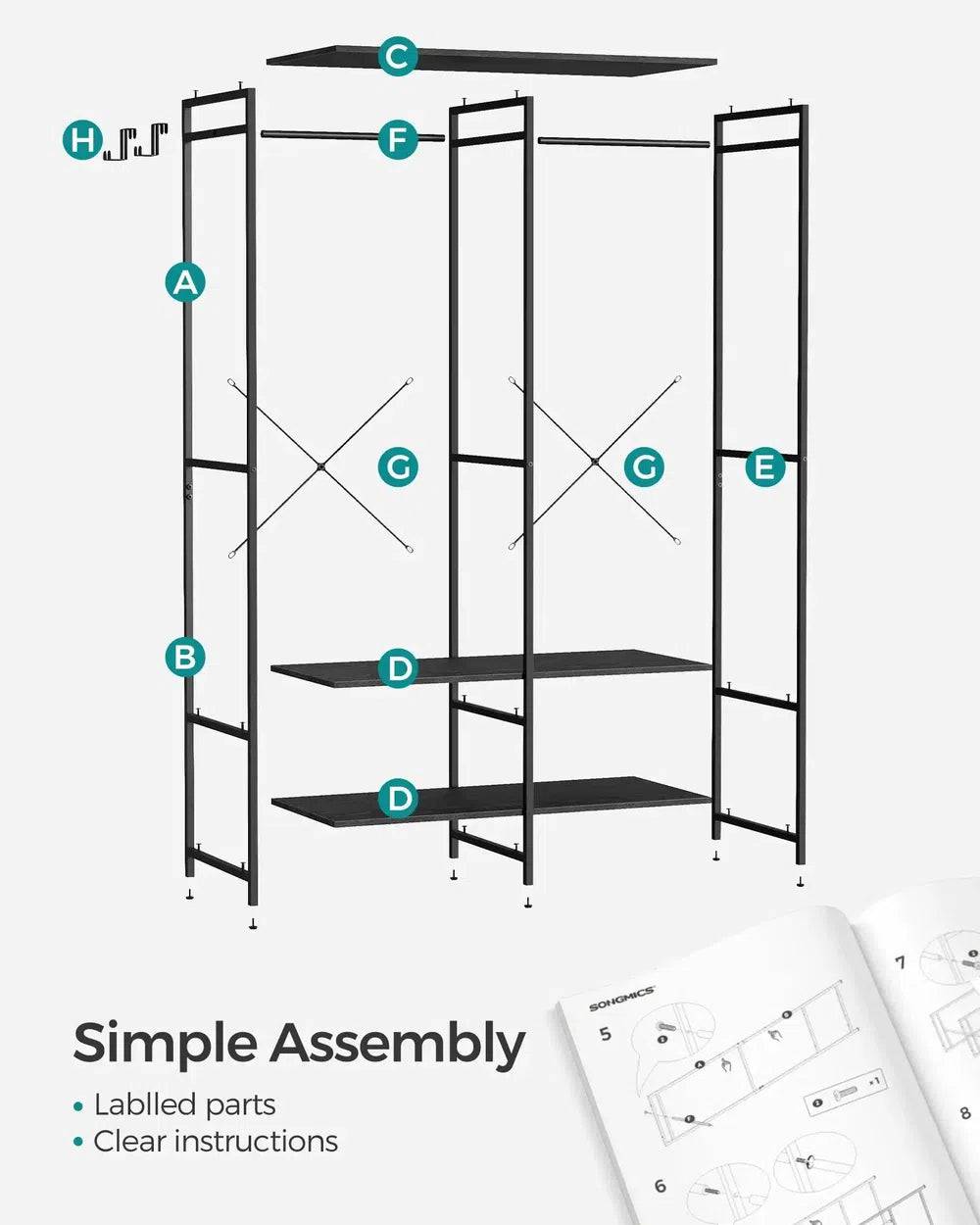 C

H

F

A

G

G

E

B

D

D

Simple Assembly

• Lablled parts
• Clear instructions

SONGMICS

5

×1

6

7

8