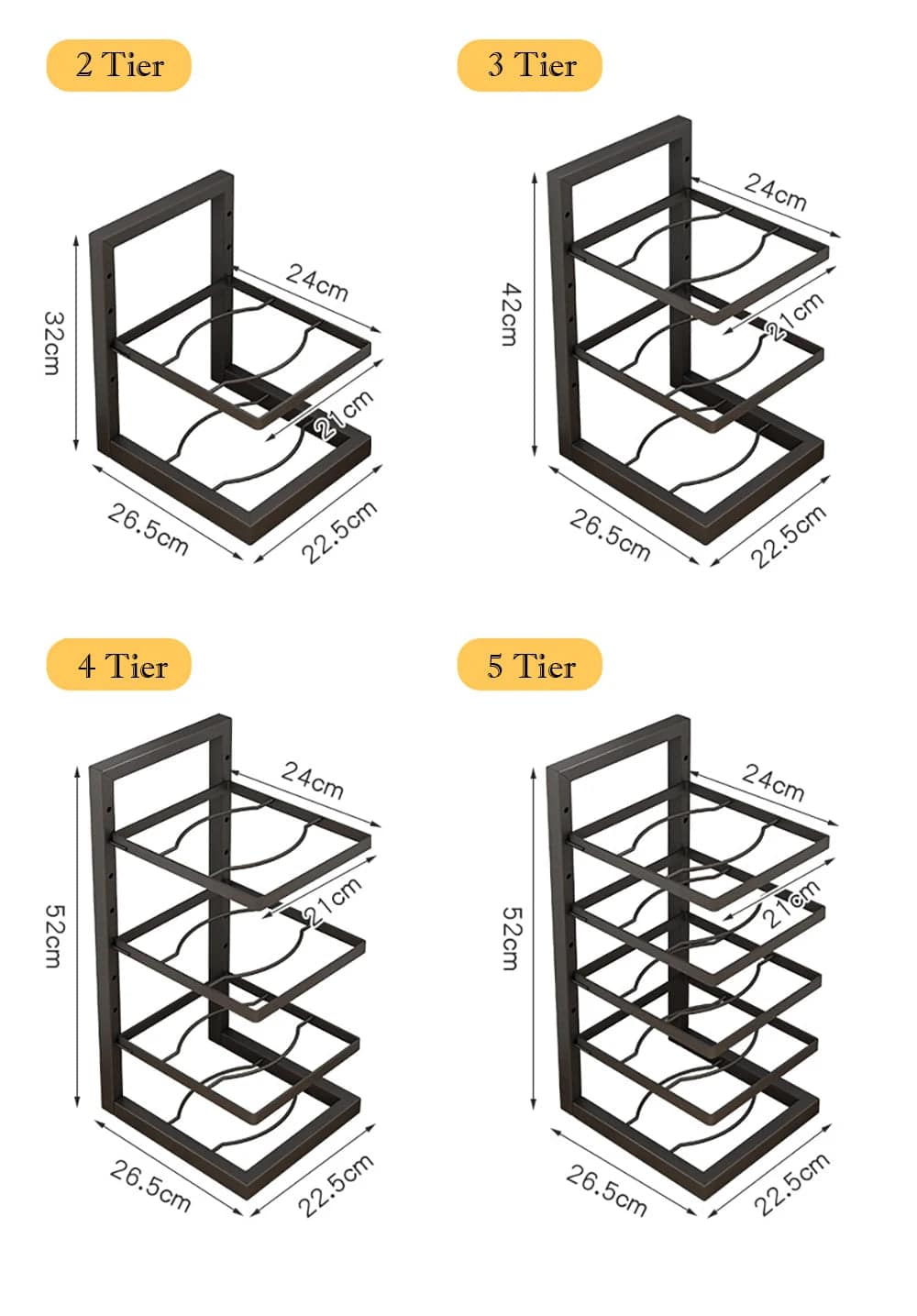 2 Tier

32cm

24cm

21cm

26.5cm

22.5cm

3 Tier

42cm

24cm

21cm

26.5cm

22.5cm

4 Tier

52cm

24cm

21cm

26.5cm

22.5cm

5 Tier

52cm

24cm

21cm

26.5cm

22.5cm