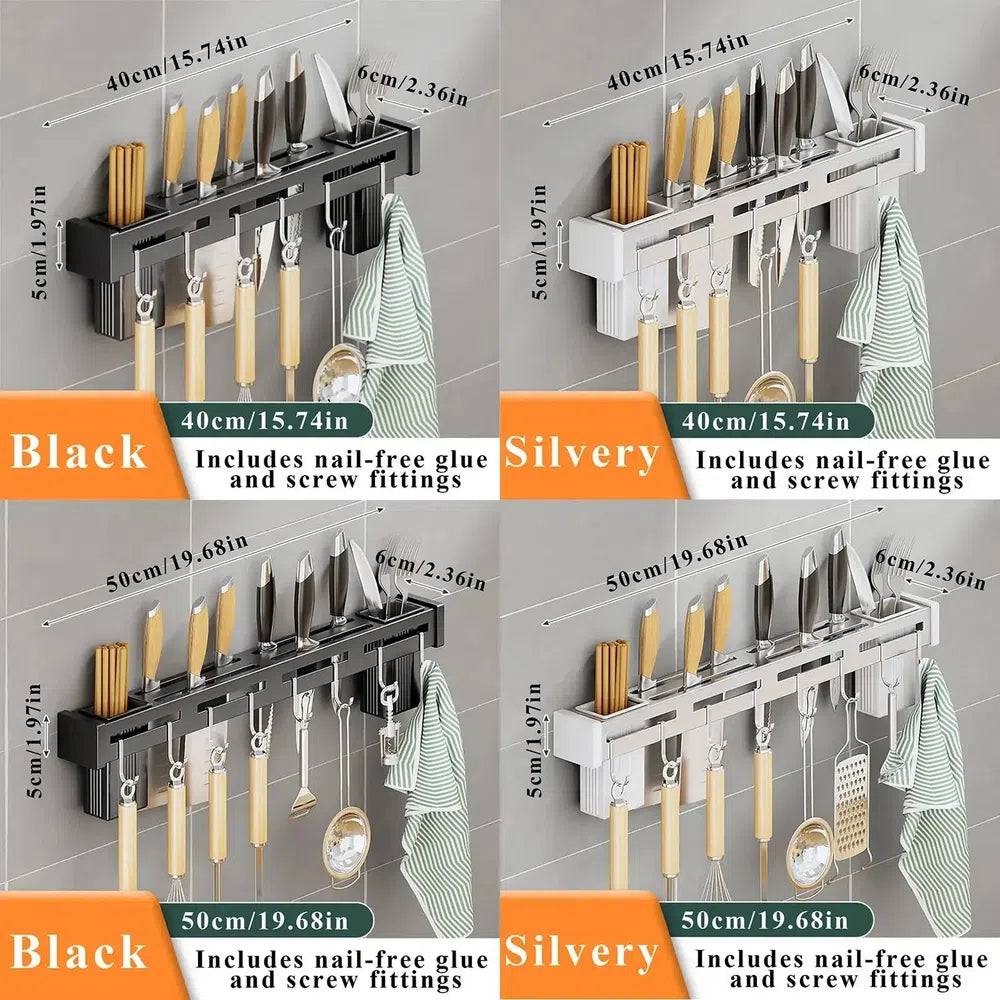 40cm/15.74in
6cm/2.36in
5cm/1.97in
40cm/15.74in
Black
Includes nail-free glue and screw fittings

40cm/15.74in
6cm/2.36in
5cm/1.97in
40cm/15.74in
Silvery
Includes nail-free glue and screw fittings

50cm/19.68in
6cm/2.36in
5cm/1.97in
50cm/19.68in
Black
Includes nail-free glue and screw fittings

50cm/19.68in
6cm/2.36in
5cm/1.97in
50cm/19.68in
Silvery
Includes nail-free glue and screw fittings