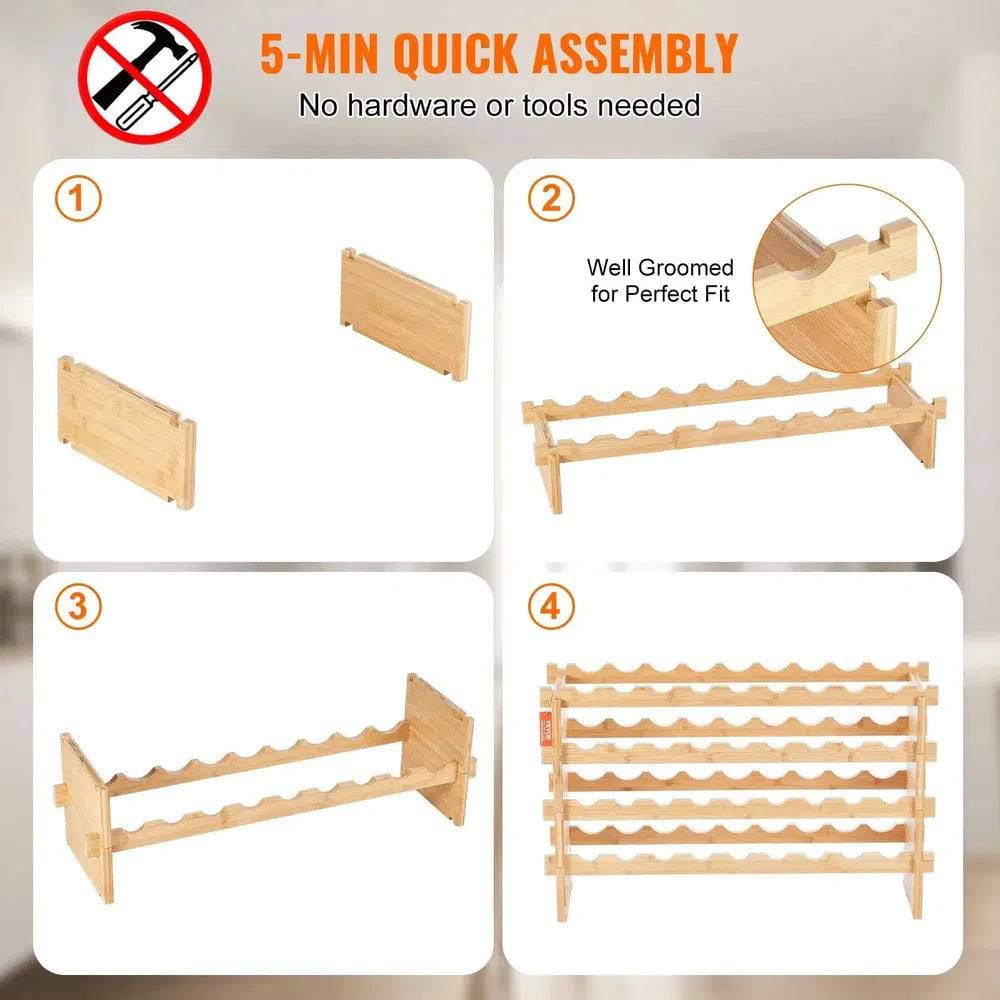 5-MIN QUICK ASSEMBLY
No hardware or tools needed

1

2

Well Groomed for Perfect Fit

3

4