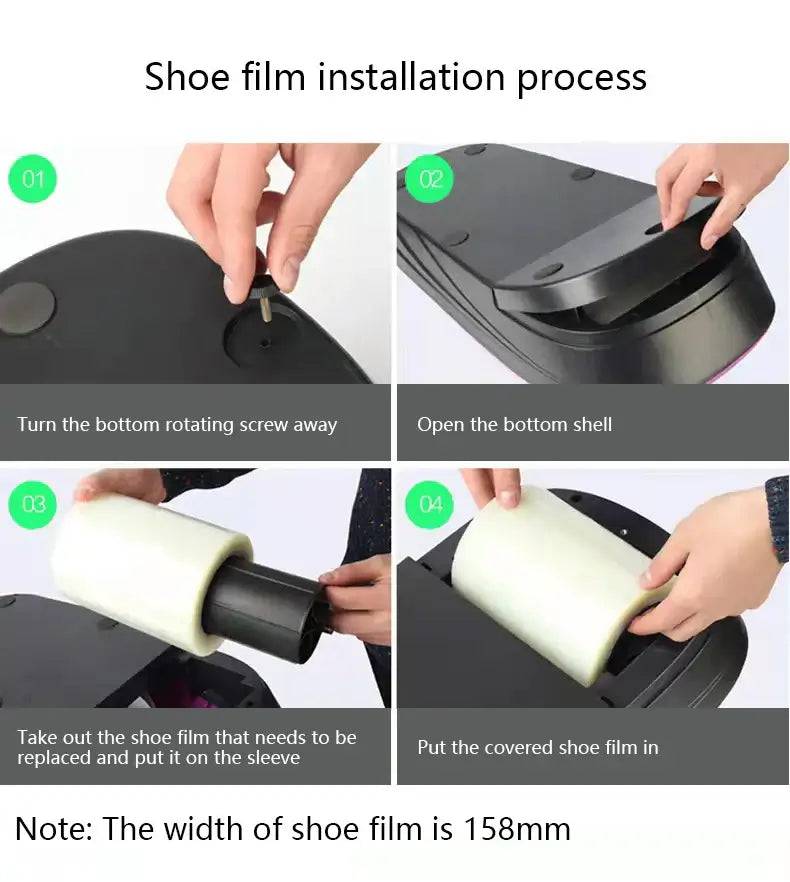 Shoe film installation process

01

Turn the bottom rotating screw away

02

Open the bottom shell

03

Take out the shoe film that needs to be replaced and put it on the sleeve

04

Put the covered shoe film in

Note: The width of shoe film is 158mm