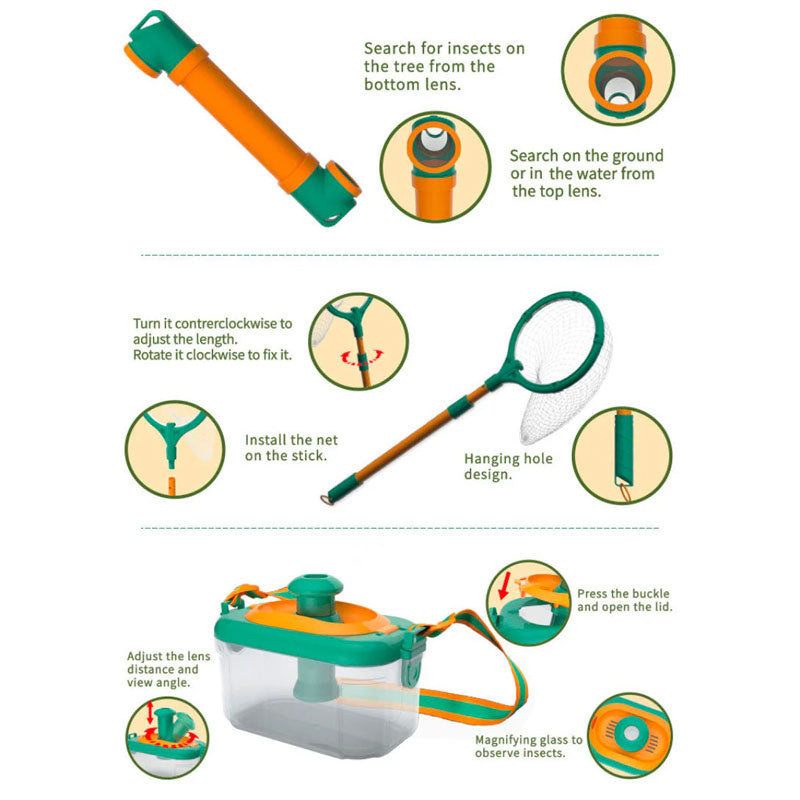 Search for insects on the tree from the bottom lens.

Search on the ground or in the water from the top lens.

Turn it contrerclockwise to adjust the length. Rotate it clockwise to fix it.

Install the net on the stick.

Hanging hole design.

Press the buckle and open the lid.

Adjust the lens distance and view angle.

Magnifying glass to observe insects.